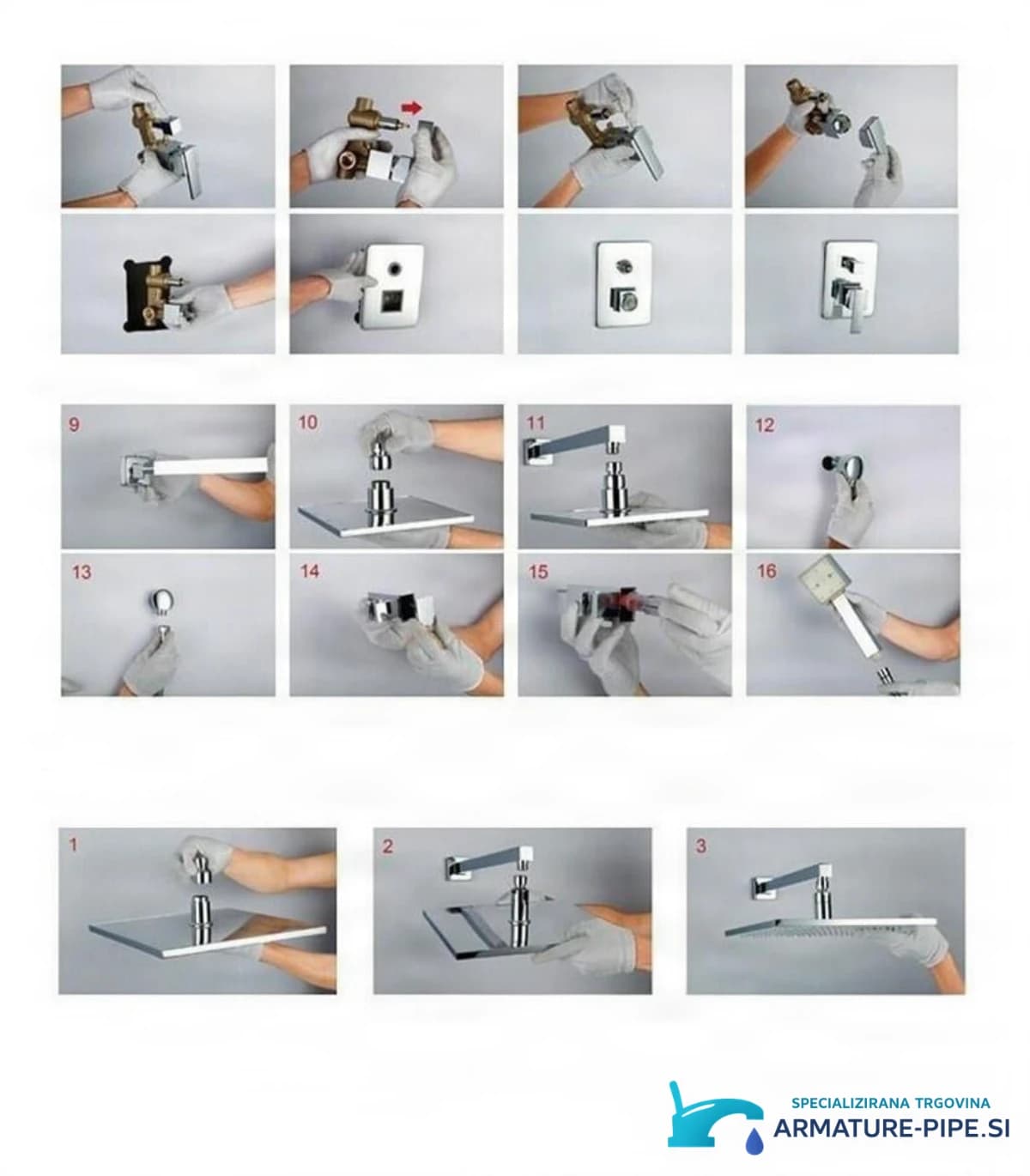 9

10

11

12

13

14

15

16

1

2

3

SPECIALIZIRANA TRGOVINA
ARMATURE-PIPE.SI